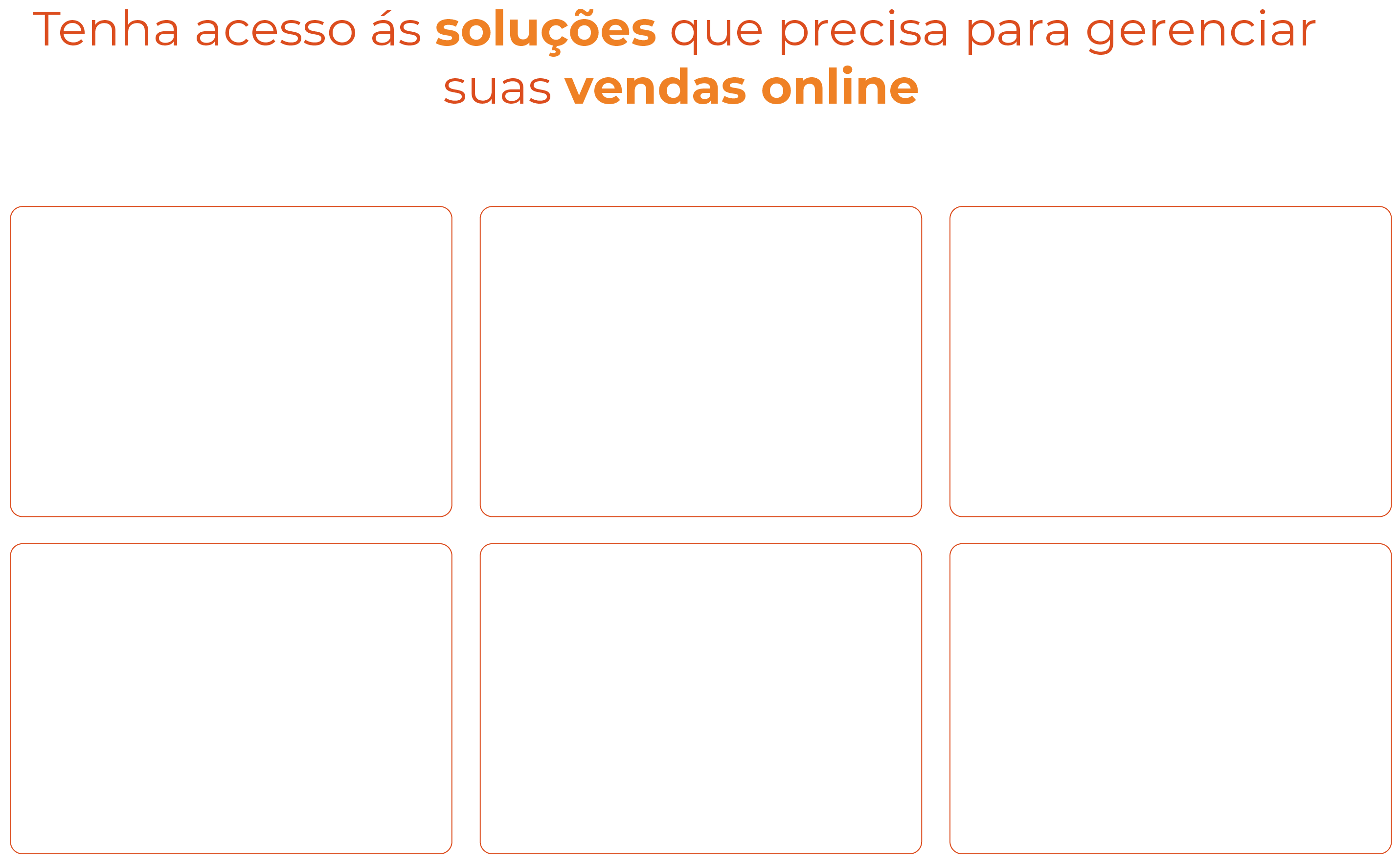 Tenha acesso ás soluções que precisa para gerenciar suas vendas online